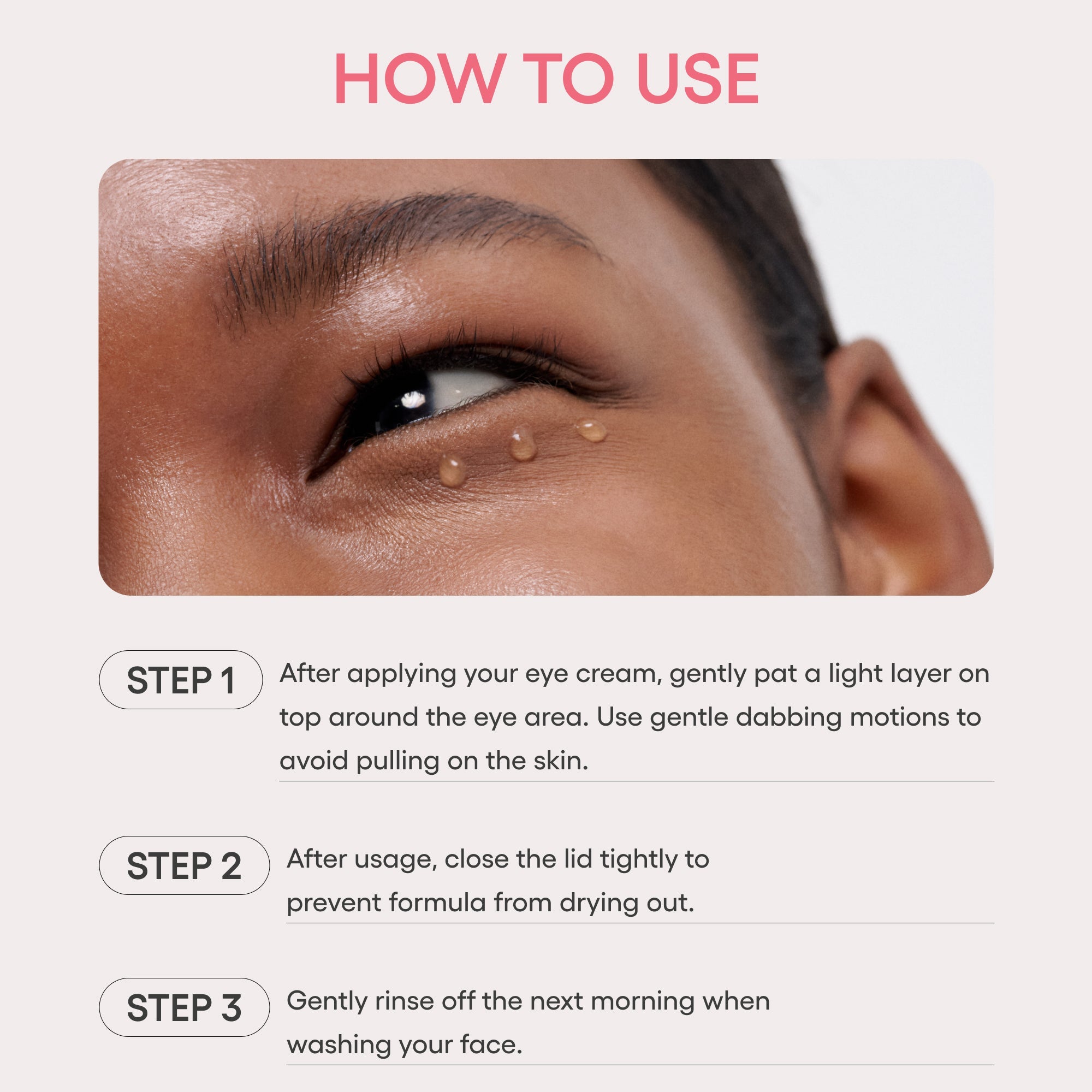 HOW TO USE

STEP 1

After applying your eye cream, gently pat a light layer on top around the eye area. Use gentle dabbing motions to avoid pulling on the skin.

STEP 2

After usage, close the lid tightly to prevent formula from drying out.

STEP 3

Gently rinse off the next morning when washing your face.